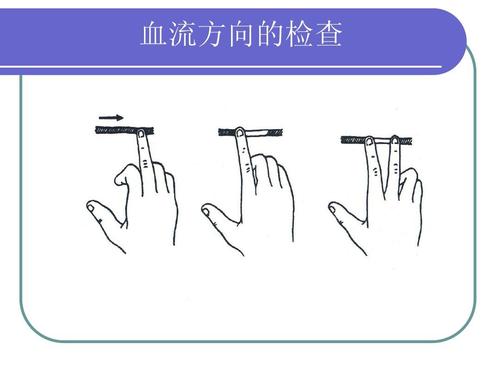 血流方向的检查